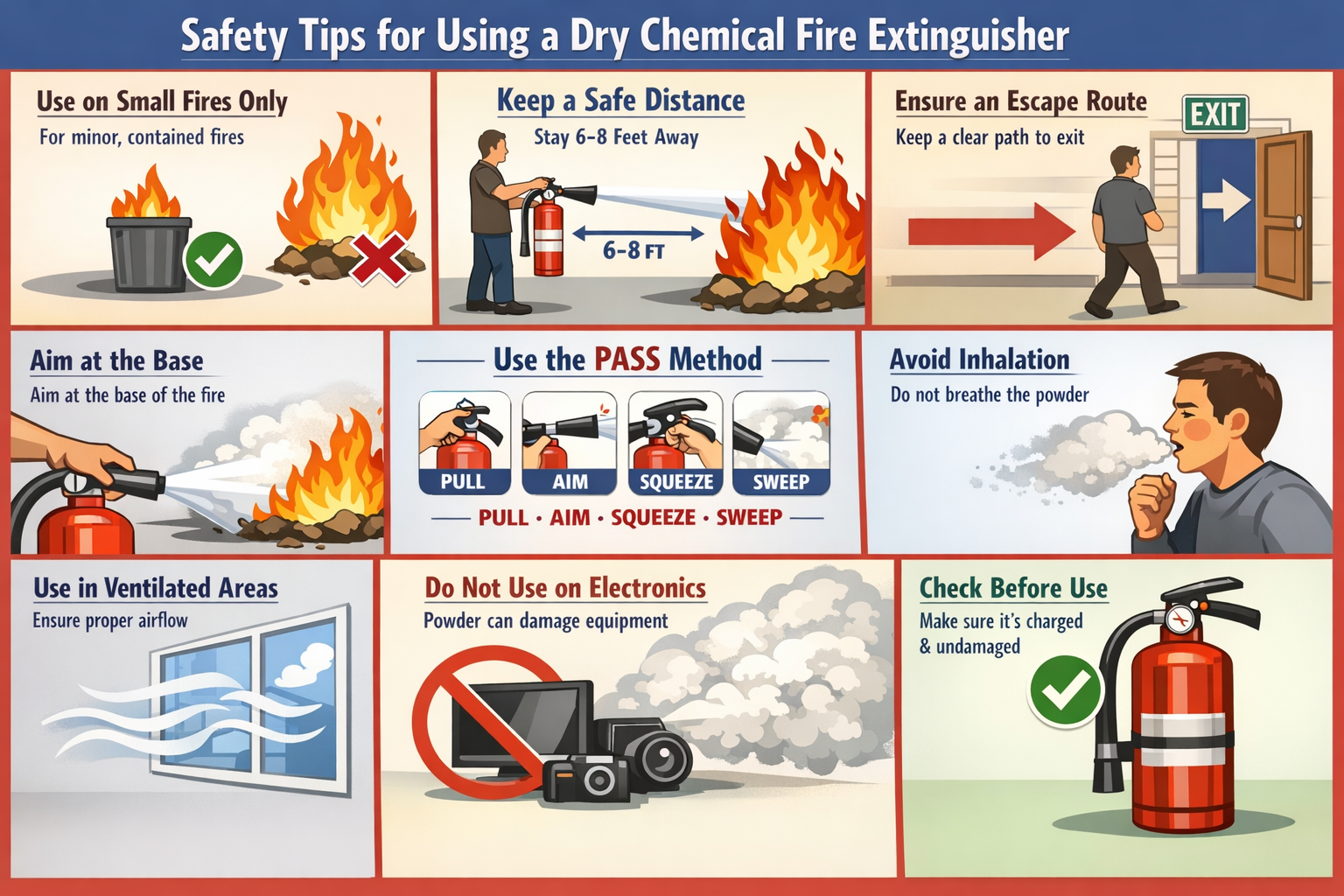 Safety Tips for Using a Dry Chemical Fire Extinguisher

Use on Small Fires Only
For minor, contained fires

Keep a Safe Distance
Stay 6-8 Feet Away
6-8 FT

Ensure an Escape Route
Keep a clear path to exit
EXIT

Aim at the Base
Aim at the base of the fire

Use the PASS Method
PULL
AIM
SQUEEZE
SWEEP
PULL · AIM · SQUEEZE · SWEEP

Avoid Inhalation
Do not breathe the powder

Use in Ventilated Areas
Ensure proper airflow

Do Not Use on Electronics
Powder can damage equipment

Check Before Use
Make sure it's charged & undamaged