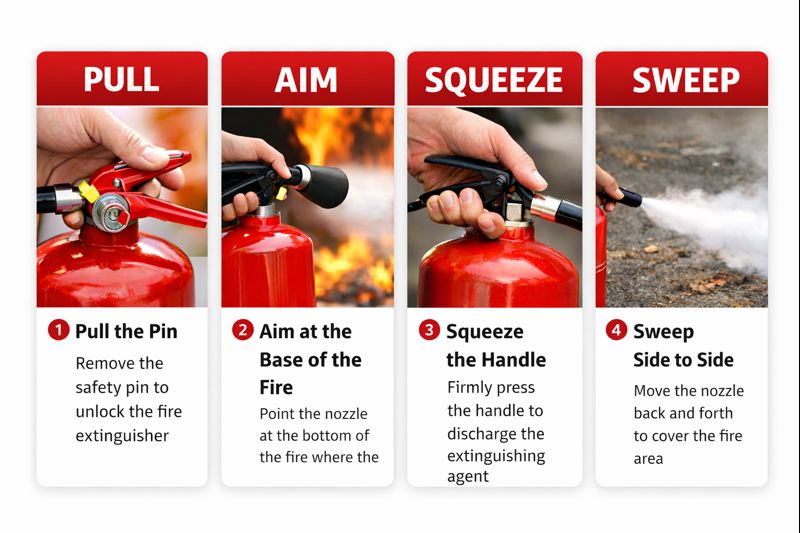 PULL

1 Pull the Pin

Remove the safety pin to unlock the fire extinguisher

AIM

2 Aim at the Base of the Fire

Point the nozzle at the bottom of the fire where the

SQUEEZE

3 Squeeze the Handle

Firmly press the handle to discharge the extinguishing agent

SWEEP

4 Sweep Side to Side

Move the nozzle back and forth to cover the fire area